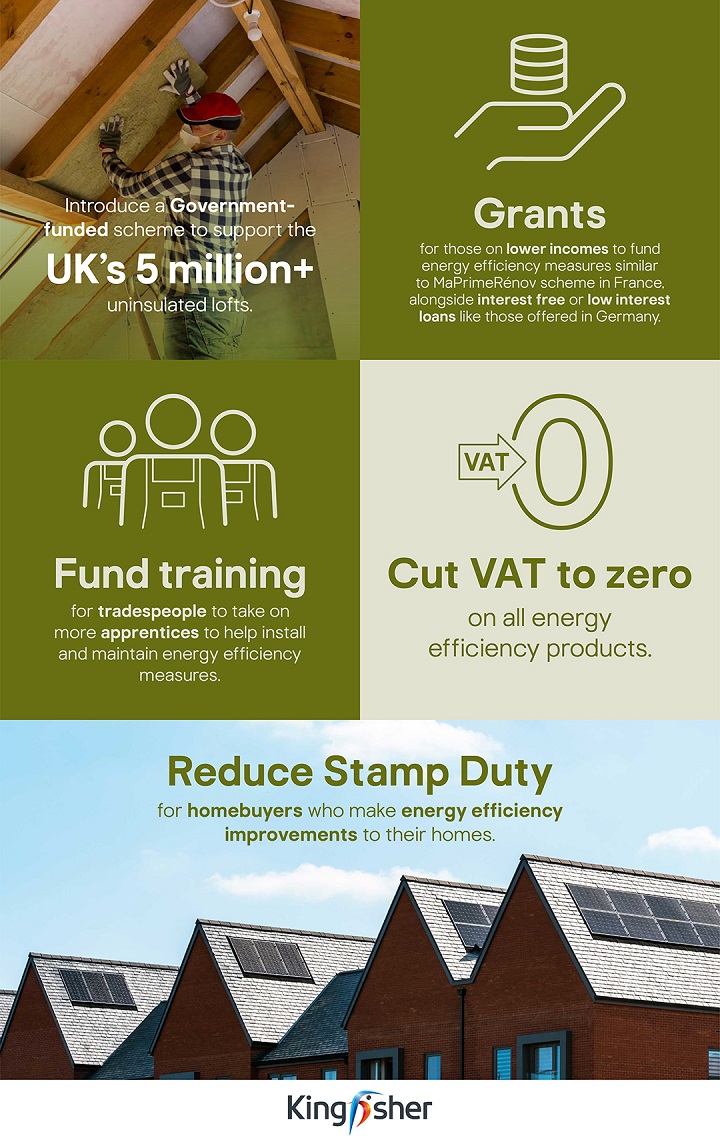 Introduce a Government-funded scheme to support the

UK's 5 million+

uninsulated lofts.

Grants

for those on lower incomes to fund energy efficiency measures similar to MaPrimeRénov scheme in France, alongside interest free or low interest loans like those offered in Germany.

Fund training

for tradespeople to take on more apprentices to help install and maintain energy efficiency measures.

VAT 0

Cut VAT to zero

on all energy efficiency products.

Reduce Stamp Duty

for homebuyers who make energy efficiency improvements to their homes.

Kingfisher